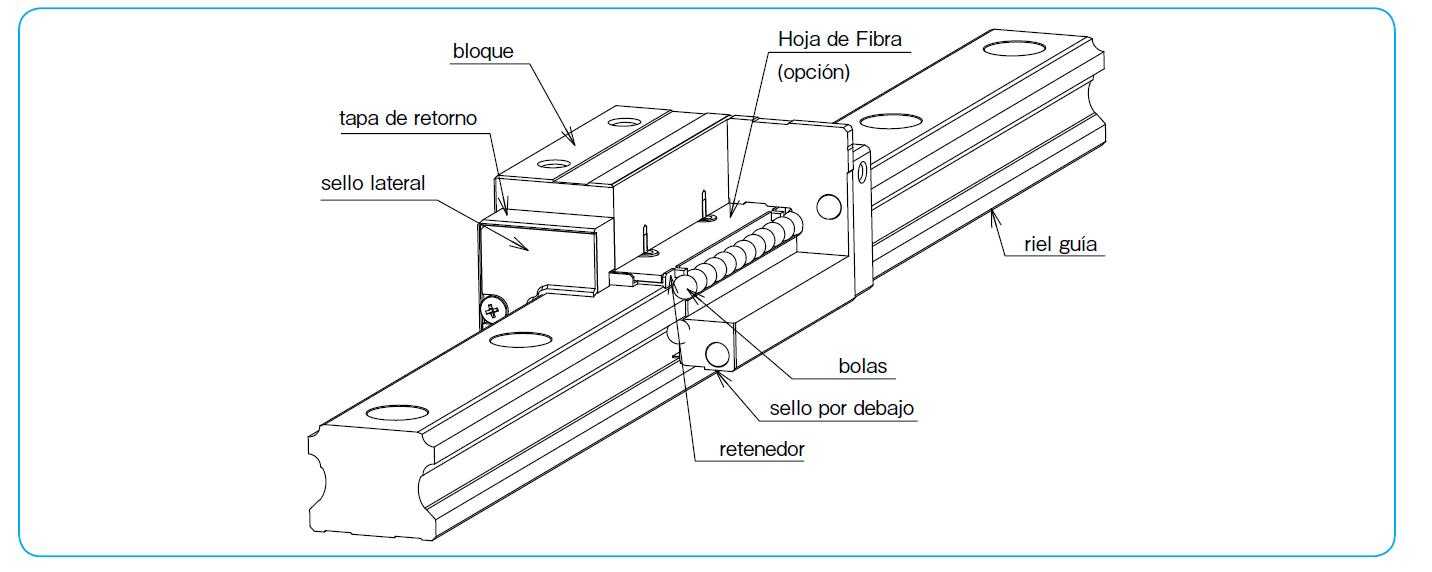 bloque
Hoja de Fibra
(opción)
tapa de retorno
sello lateral
riel guía
bolas
sello por debajo
retenedor